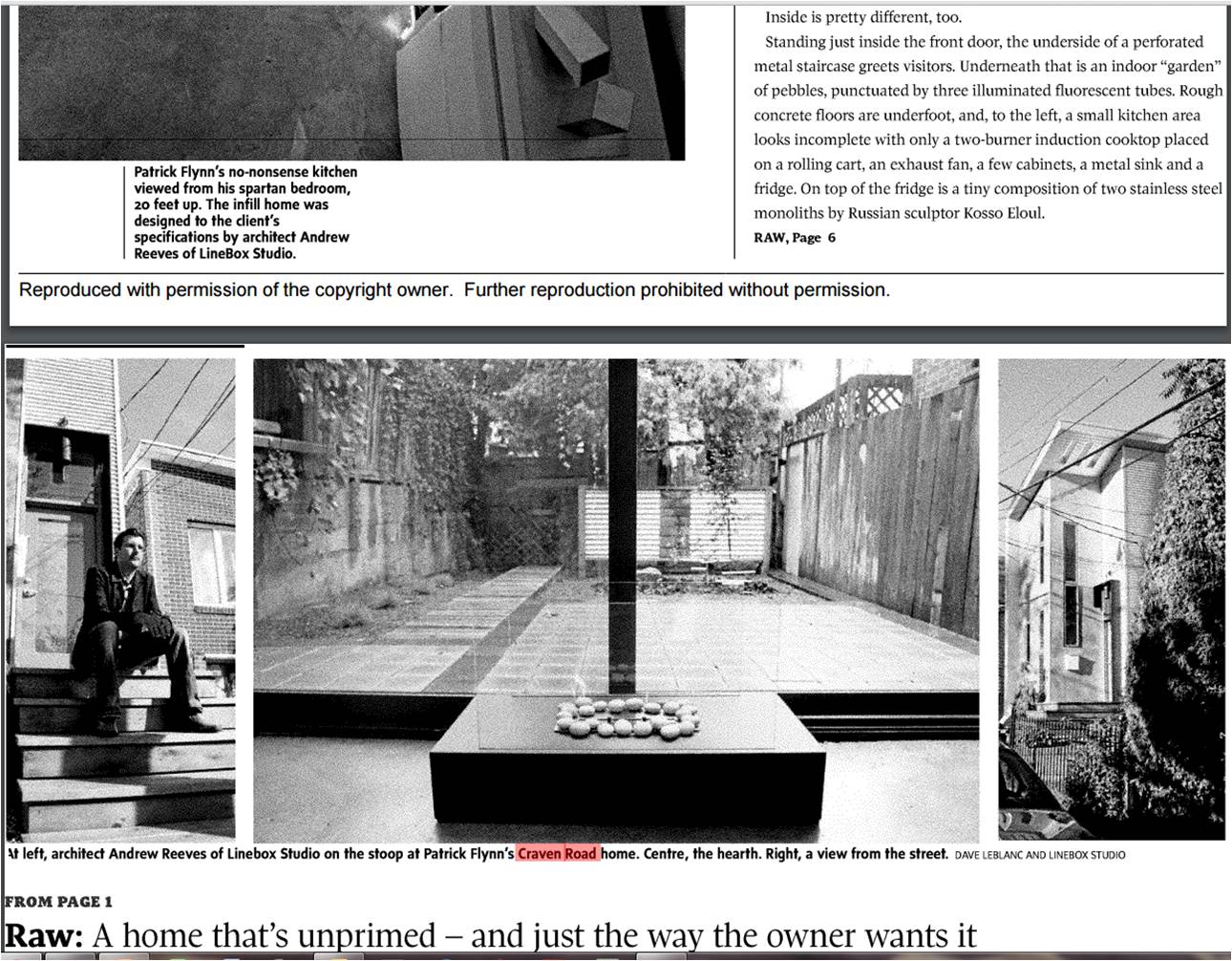 Patrick Flynn's no-nonsense kitchen viewed from his spartan bedroom, 20 feet up. The infill home was designed to the client's specifications by architect Andrew Reeves of LineBox Studio.

Inside is pretty different, too.

Standing just inside the front door, the underside of a perforated metal staircase greets visitors. Underneath that is an indoor "garden" of pebbles, punctuated by three illuminated fluorescent tubes. Rough concrete floors are underfoot, and, to the left, a small kitchen area looks incomplete with only a two-burner induction cooktop placed on a rolling cart, an exhaust fan, a few cabinets, a metal sink and a fridge. On top of the fridge is a tiny composition of two stainless steel monoliths by Russian sculptor Kosso Eloul.

RAW, Page 6

Reproduced with permission of the copyright owner. Further reproduction prohibited without permission.

At left, architect Andrew Reeves of Linebox Studio on the stoop at Patrick Flynn's Craven Road home. Centre, the hearth. Right, a view from the street. DAVE LEBLANC AND LINEBOX STUDIO

FROM PAGE 1

Raw: A home that's unprimed – and just the way the owner wants it